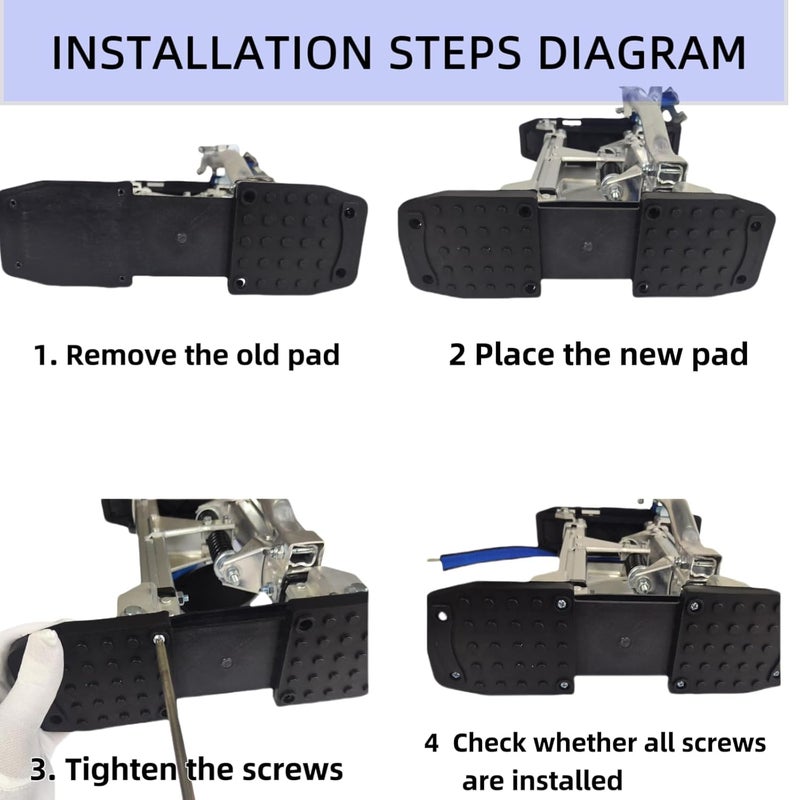 INSTALLATION STEPS DIAGRAM

1. Remove the old pad

2 Place the new pad

3. Tighten the screws

4 Check whether all screws are installed